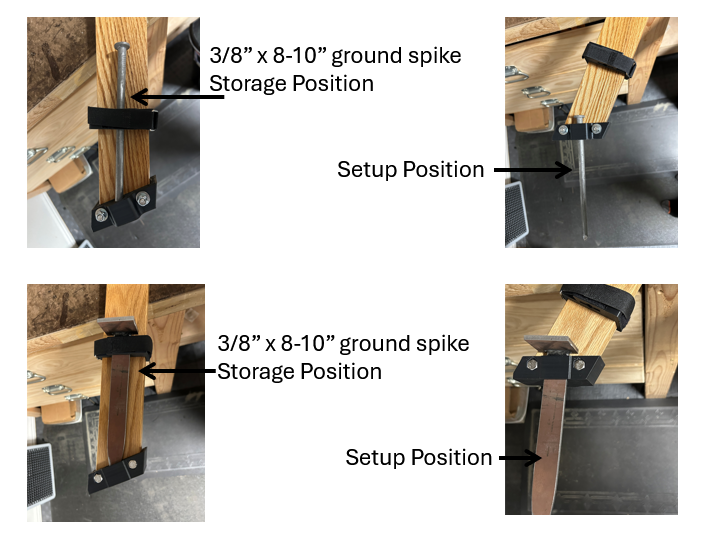 3/8” x 8-10” ground spike
Storage Position

Setup Position

3/8” x 8-10” ground spike
Storage Position

Setup Position